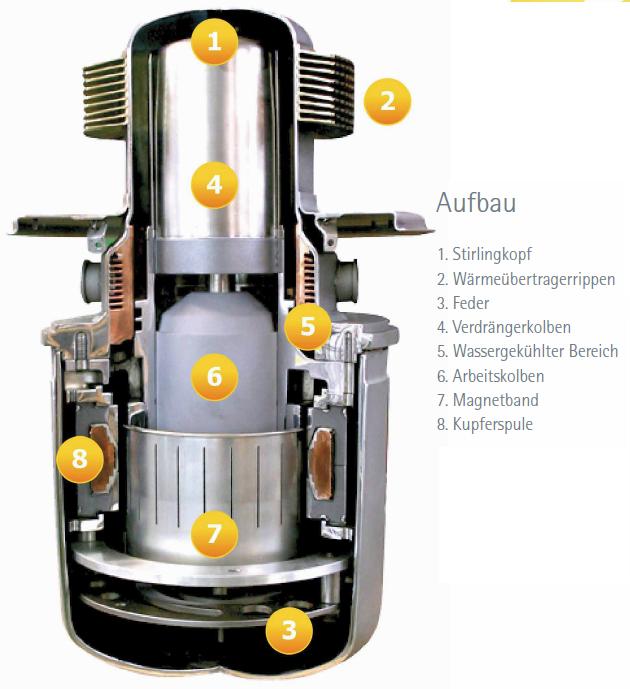 1
2
4
5
6
8
7
3

Aufbau

1. Stirlingkopf
2. Wärmeübertragerrippen
3. Feder
4. Verdrängerkolben
5. Wassergekühlter Bereich
6. Arbeitskolben
7. Magnetband
8. Kupferspule